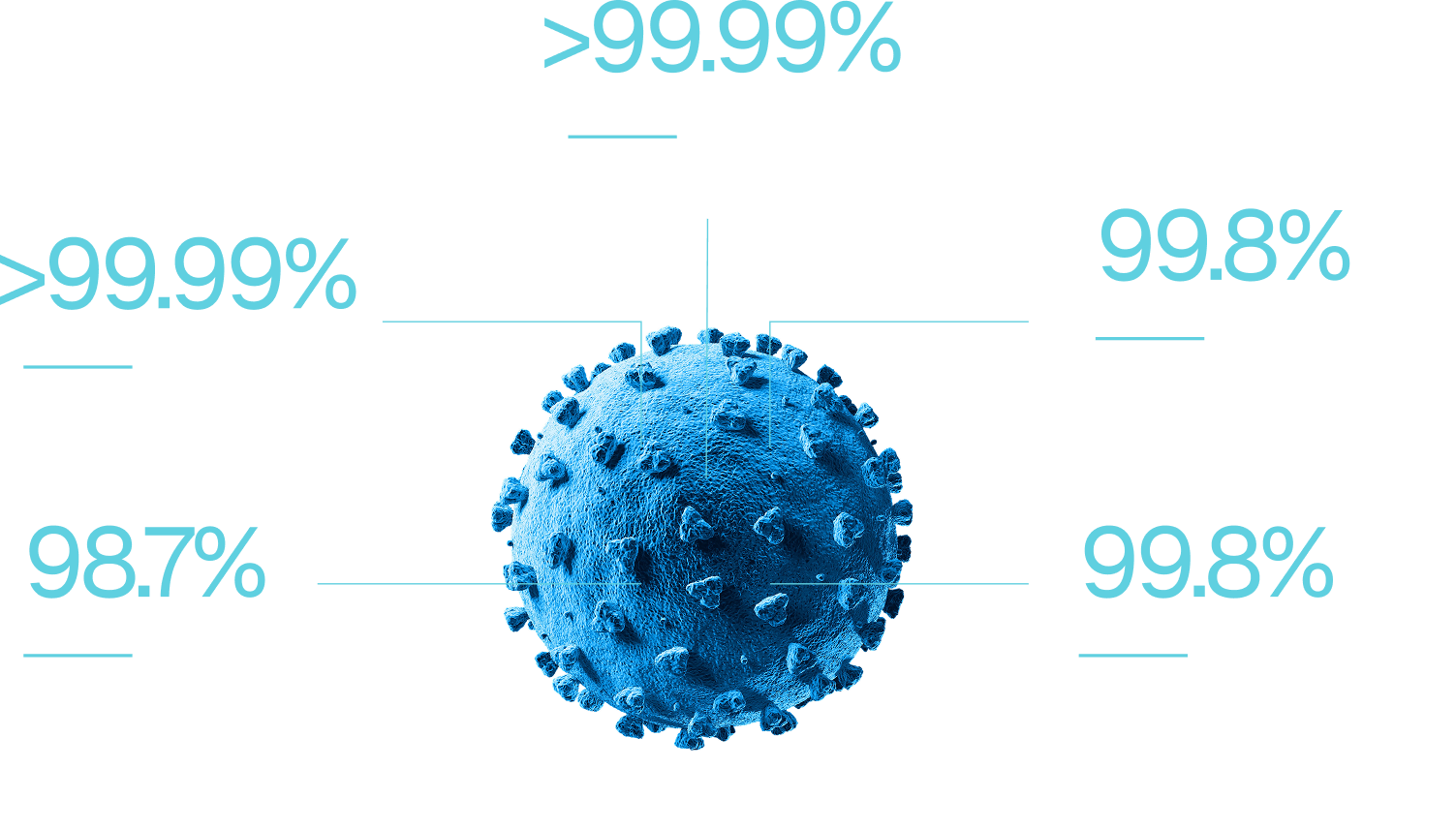 >99.99%

>99.99%

99.8%

98.7%

99.8%