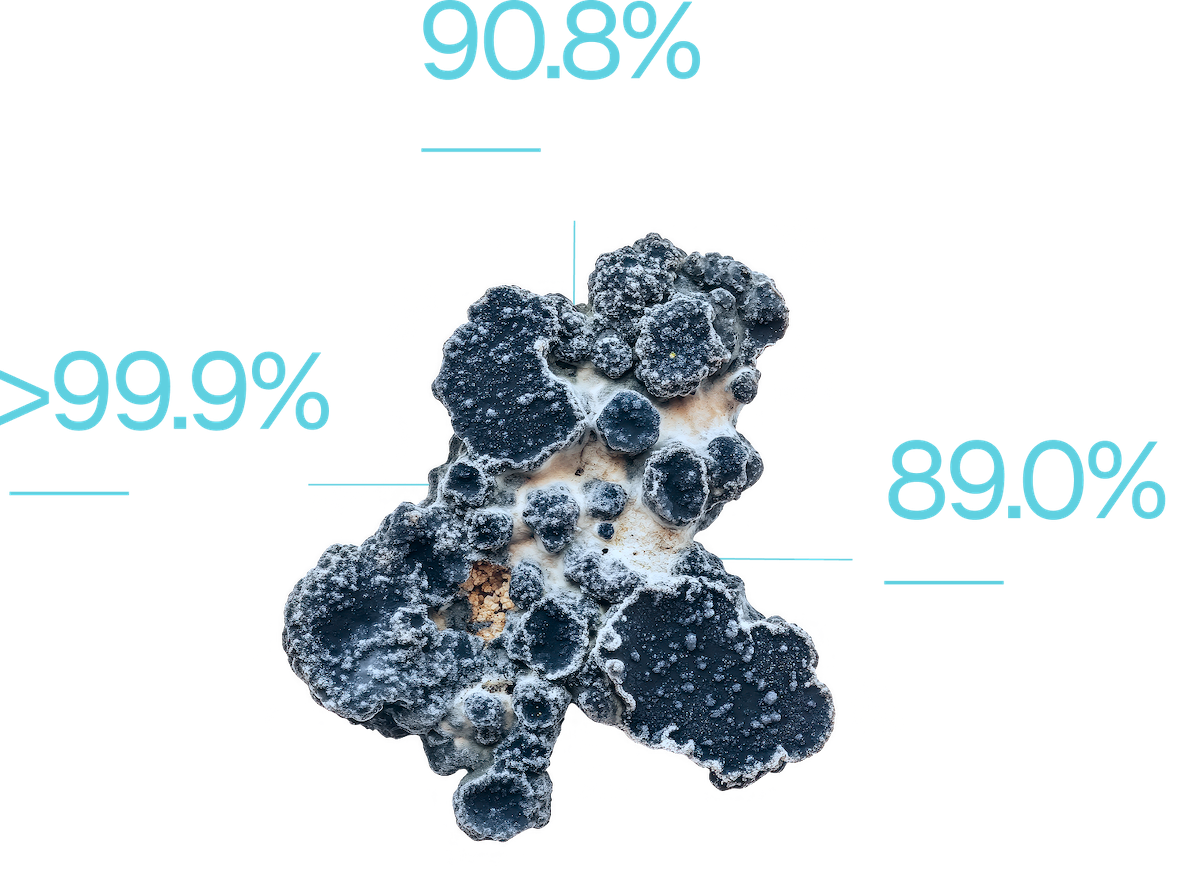 90.8%

>99.9%

89.0%