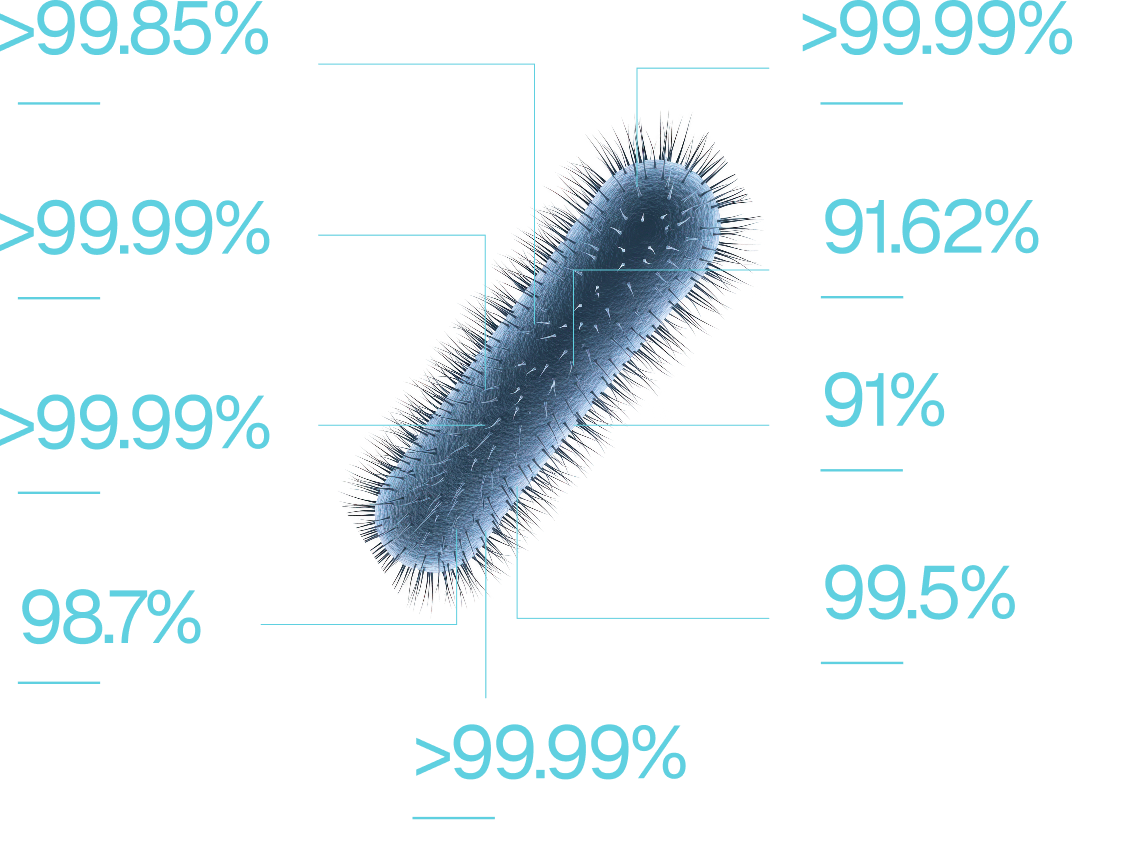 >99.85%

>99.99%

>99.99%

98.7%

>99.99%

91.62%

91%

99.5%

>99.99%